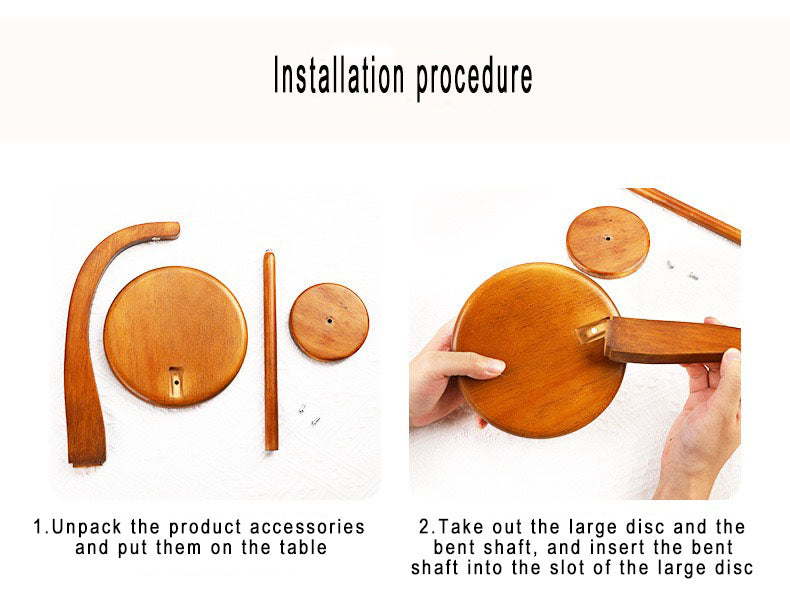 Installation procedure

1.Unpack the product accessories and put them on the table

2.Take out the large disc and the bent shaft, and insert the bent shaft into the slot of the large disc