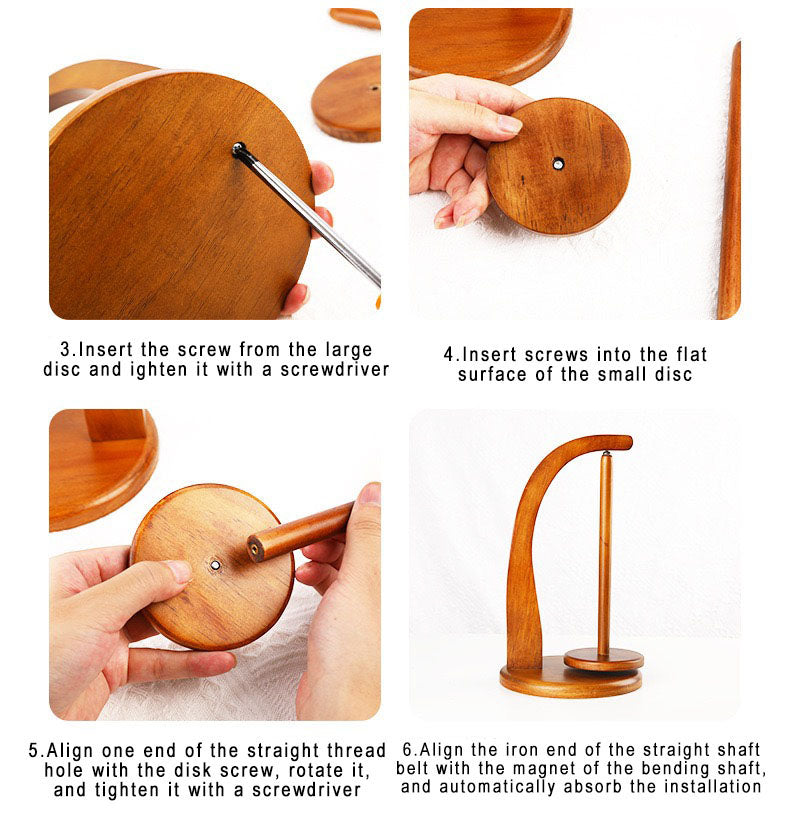 3.Insert the screw from the large disc and ighten it with a screwdriver

4.Insert screws into the flat surface of the small disc

5.Align one end of the straight thread hole with the disk screw, rotate it, and tighten it with a screwdriver

6.Align the iron end of the straight shaft belt with the magnet of the bending shaft, and automatically absorb the installation